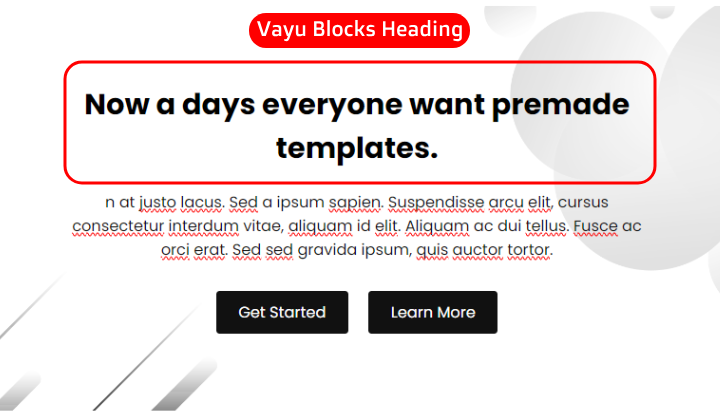 Vayu Blocks Heading

Now a days everyone want premade templates.

n at justo lacus. Sed a ipsum sapien. Suspendisse arcu elit, cursus consectetur interdum vitae, aliquam id elit. Aliquam ac dui tellus. Fusce ac orci erat. Sed sed gravida ipsum, quis auctor tortor.

Get Started

Learn More