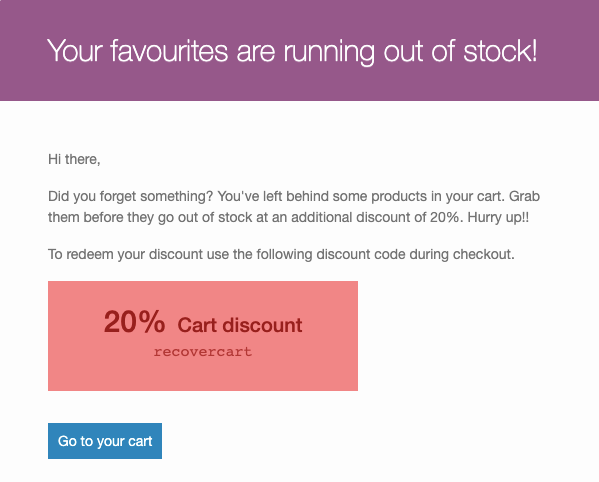 Your favourites are running out of stock!

Hi there,

Did you forget something? You've left behind some products in your cart. Grab them before they go out of stock at an additional discount of 20%. Hurry up!!

To redeem your discount use the following discount code during checkout.

20% Cart discount
recovercart

Go to your cart