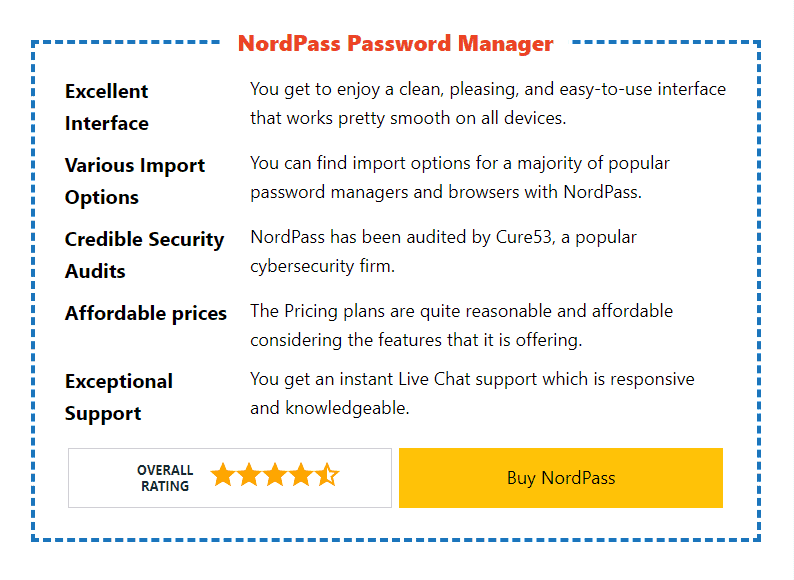 NordPass Password Manager

| | |
|---|---|
| Excellent Interface | You get to enjoy a clean, pleasing, and easy-to-use interface that works pretty smooth on all devices. |
| Various Import Options | You can find import options for a majority of popular password managers and browsers with NordPass. |
| Credible Security Audits | NordPass has been audited by Cure53, a popular cybersecurity firm. |
| Affordable prices | The Pricing plans are quite reasonable and affordable considering the features that it is offering. |
| Exceptional Support | You get an instant Live Chat support which is responsive and knowledgeable. |

OVERALL RATING

Buy NordPass